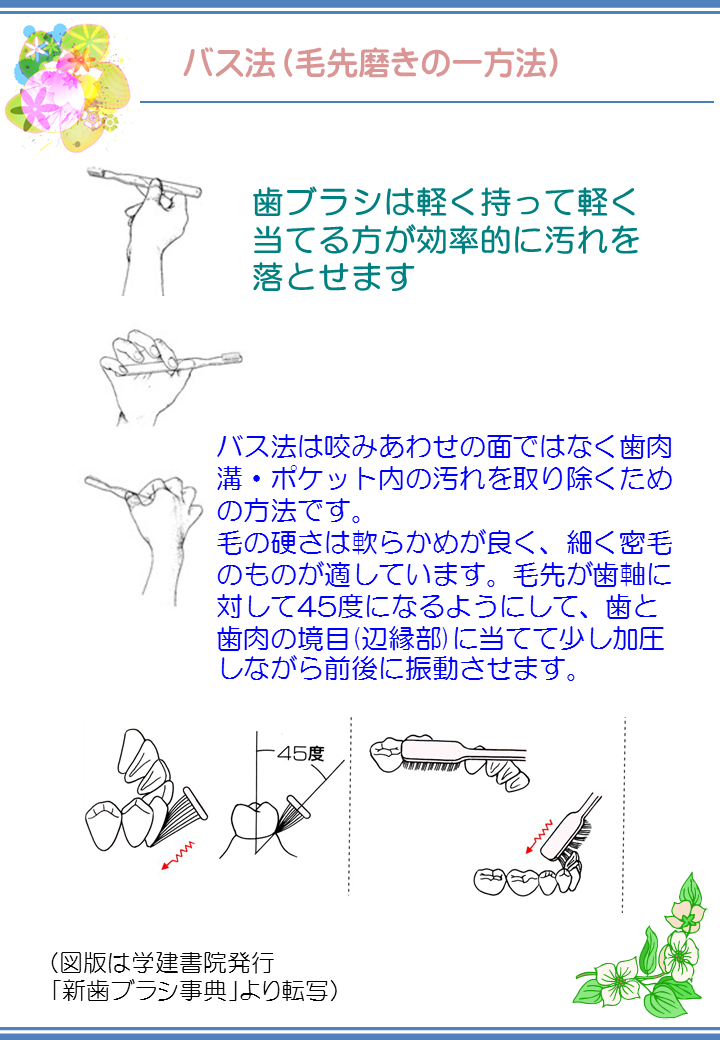 バス法（毛先磨きの一方法）

歯ブラシは軽く持って軽く当てる方が効率的に汚れを落とせます

バス法は咬みあわせの面ではなく歯肉溝・ポケット内の汚れを取り除くための方法です。
毛の硬さは軟らかめが良く、細く密毛のものが適しています。毛先が歯軸に対して45度になるようにして、歯と歯肉の境目(辺縁部)に当てて少し加圧しながら前後に振動させます。

45度

（図版は学建書院発行「新歯ブラシ事典」より転写）